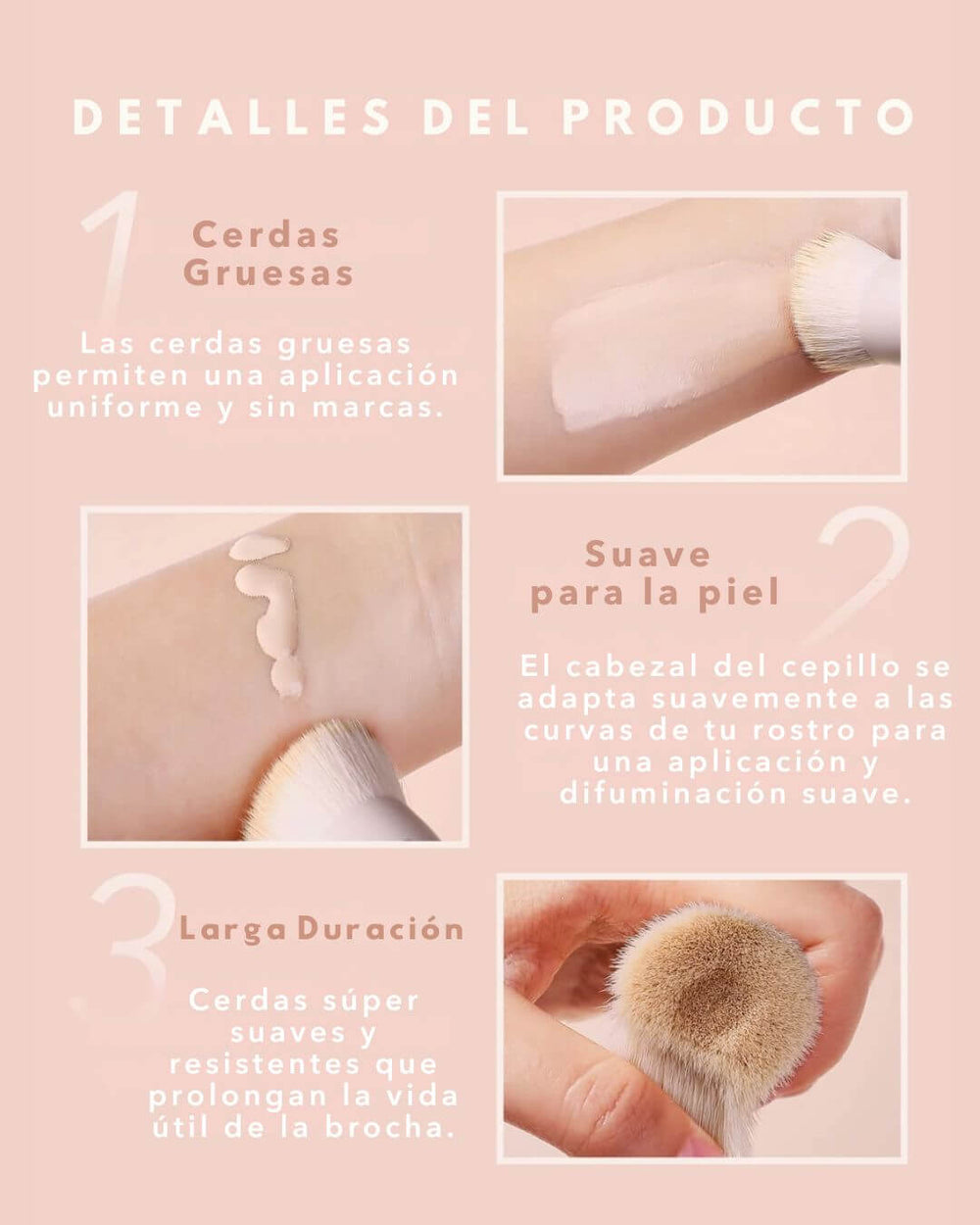 DETALLES DEL PRODUCTO

1

Cerdas Gruesas

Las cerdas gruesas permiten una aplicación uniforme y sin marcas.

2

Suave para la piel

El cabezal del cepillo se adapta suavemente a las curvas de tu rostro para una aplicación y difuminación suave.

3

Larga Duración

Cerdas súper suaves y resistentes que prolongan la vida útil de la brocha.